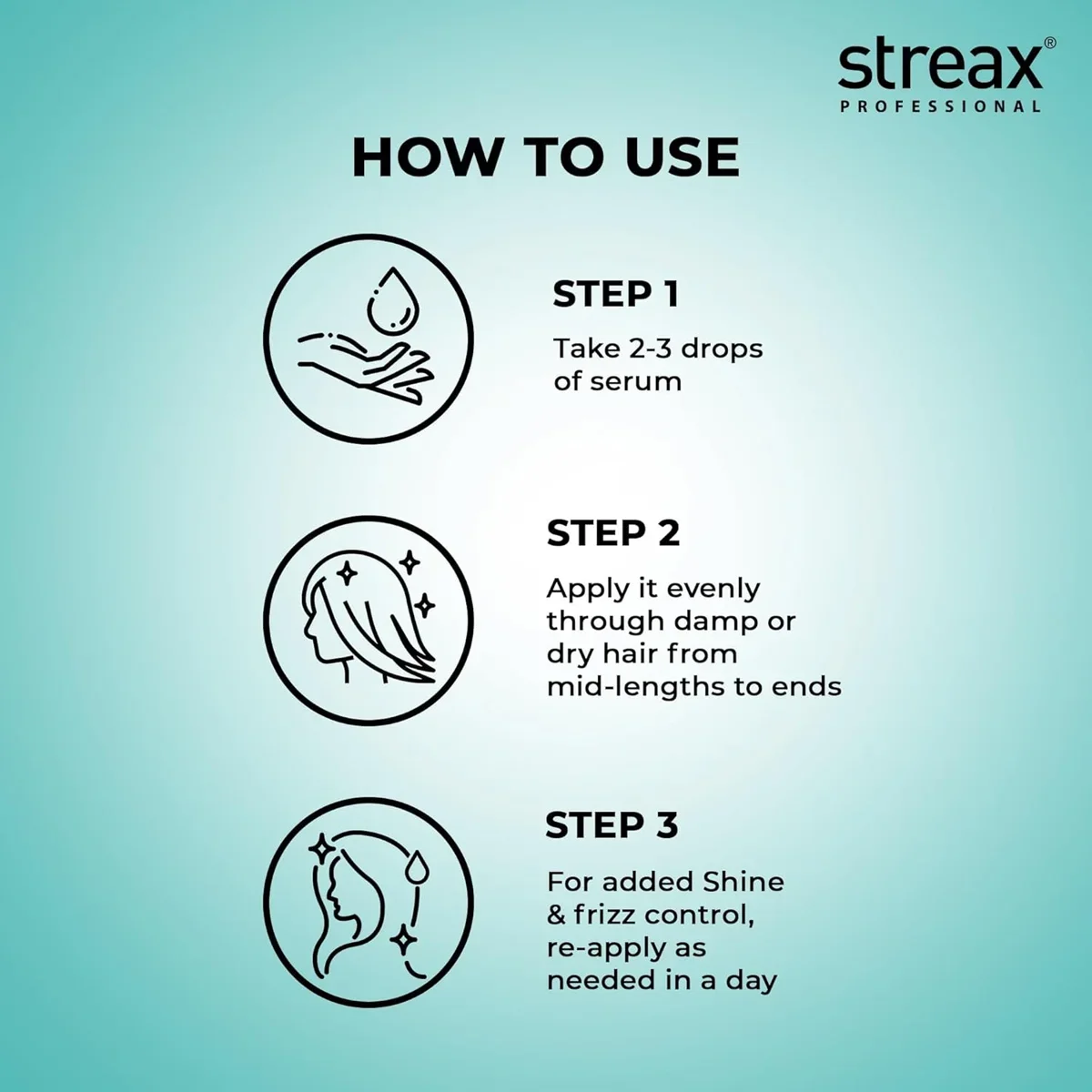 streax®
PROFESSIONAL

HOW TO USE

STEP 1

Take 2-3 drops of serum

STEP 2

Apply it evenly through damp or dry hair from mid-lengths to ends

STEP 3

For added Shine & frizz control, re-apply as needed in a day