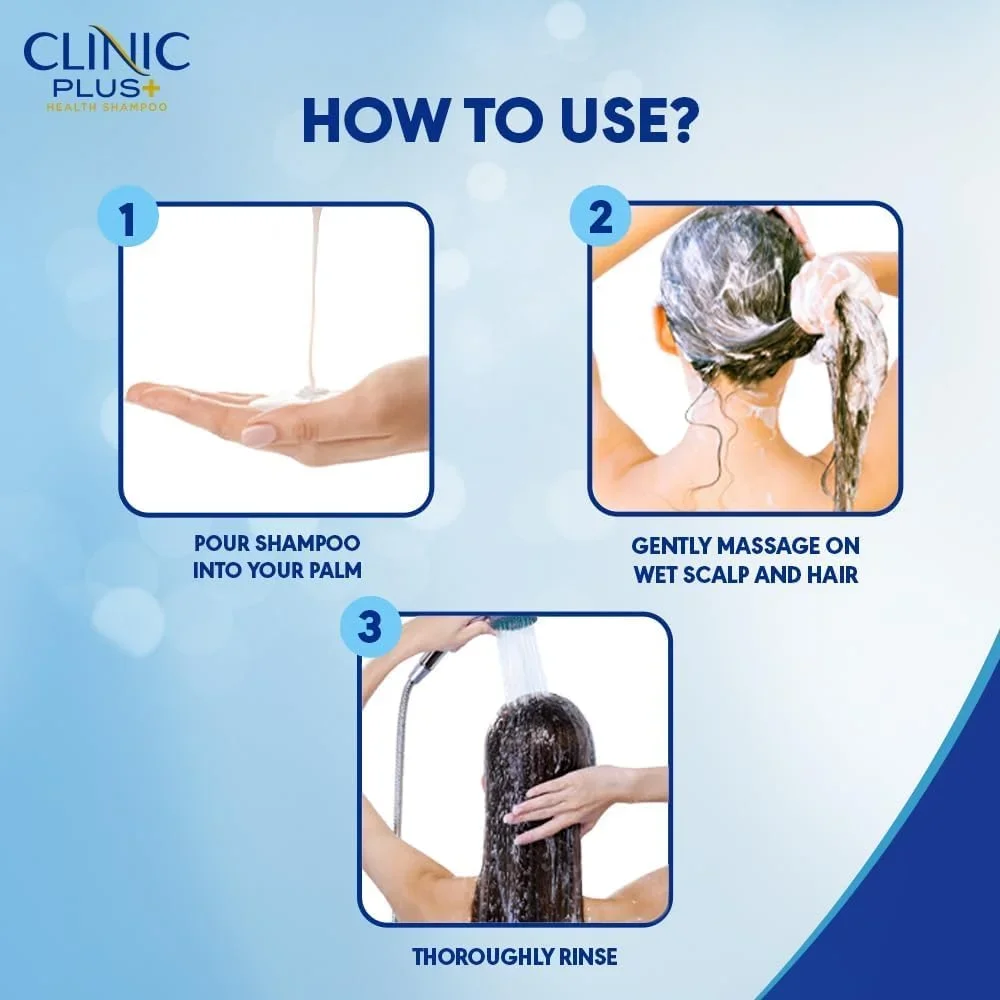 CLINIC PLUS+
HEALTH SHAMPOO

HOW TO USE?

1

POUR SHAMPOO INTO YOUR PALM

2

GENTLY MASSAGE ON WET SCALP AND HAIR

3

THOROUGHLY RINSE