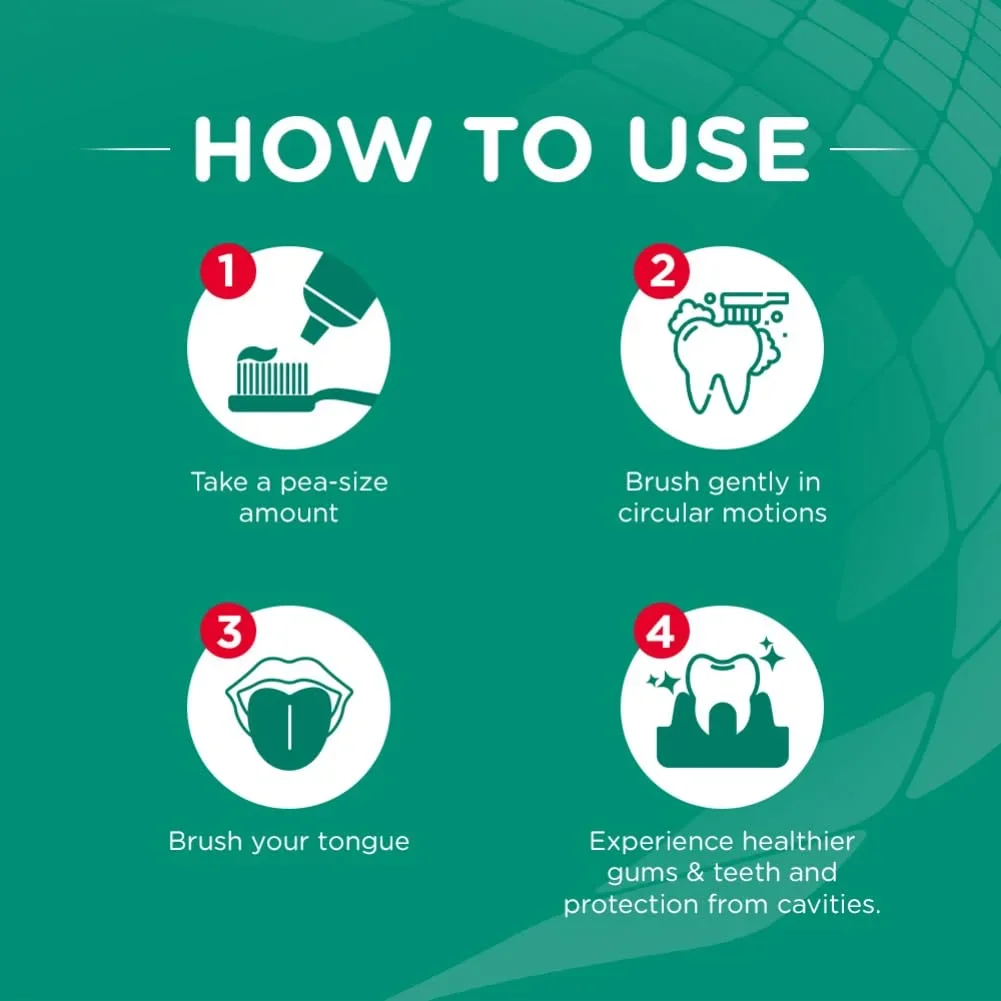 HOW TO USE

1
Take a pea-size amount

2
Brush gently in circular motions

3
Brush your tongue

4
Experience healthier gums & teeth and protection from cavities.