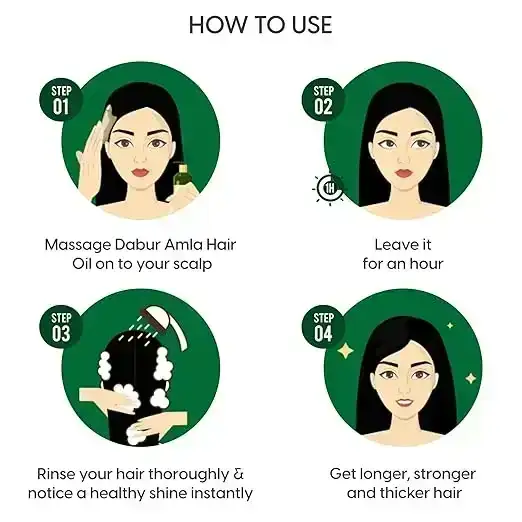 HOW TO USE

STEP 01

Massage Dabur Amla Hair Oil on to your scalp

STEP 02

1H

Leave it for an hour

STEP 03

Rinse your hair thoroughly & notice a healthy shine instantly

STEP 04

Get longer, stronger and thicker hair