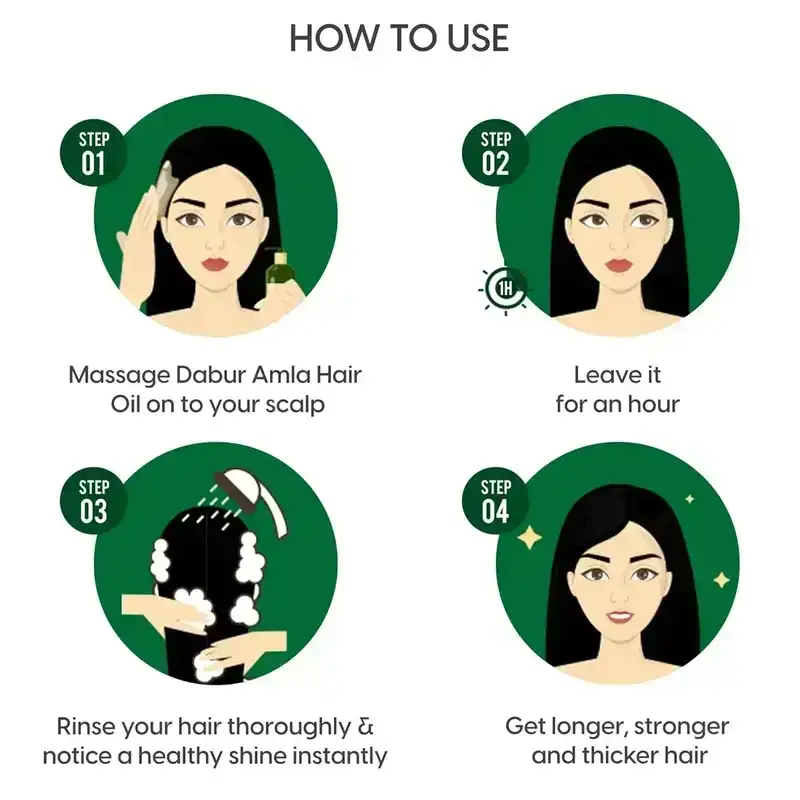 HOW TO USE

STEP 01

Massage Dabur Amla Hair Oil on to your scalp

STEP 02

1H

Leave it for an hour

STEP 03

Rinse your hair thoroughly & notice a healthy shine instantly

STEP 04

Get longer, stronger and thicker hair