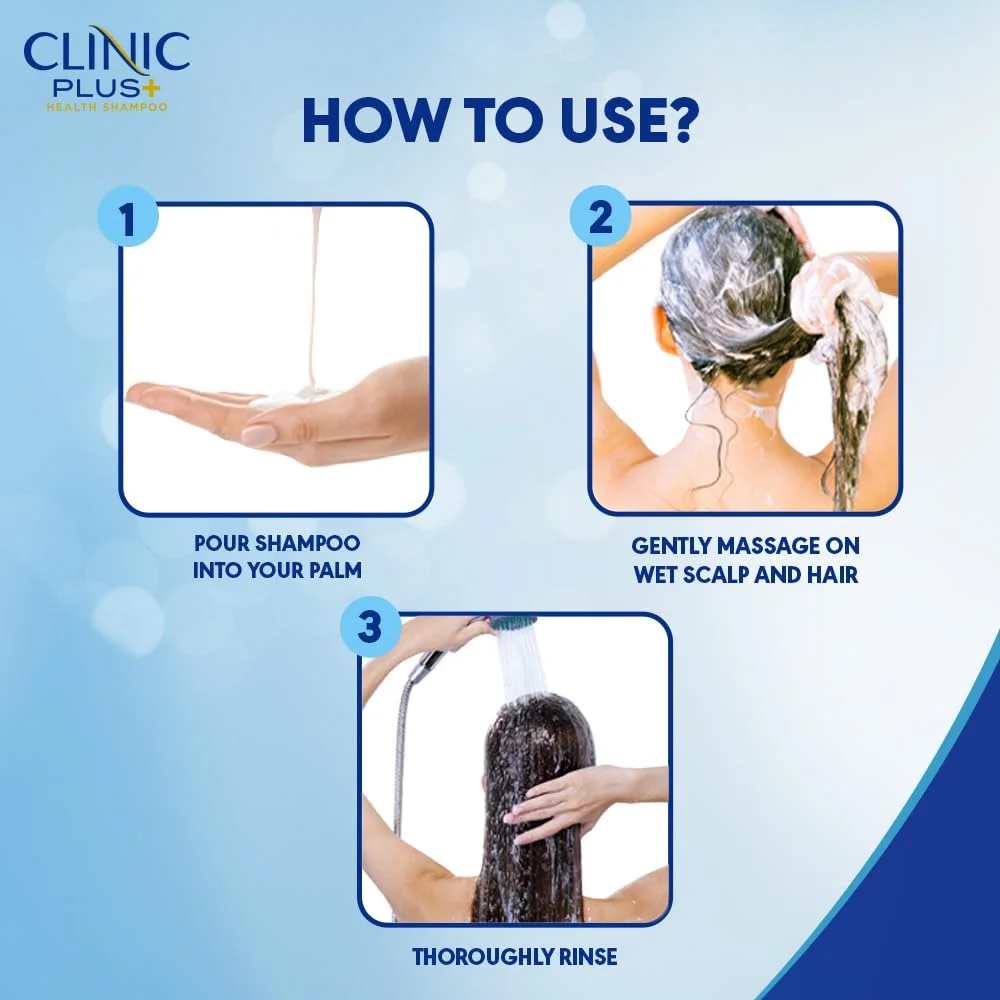 CLINIC PLUS+
HEALTH SHAMPOO

HOW TO USE?

1

POUR SHAMPOO INTO YOUR PALM

2

GENTLY MASSAGE ON WET SCALP AND HAIR

3

THOROUGHLY RINSE