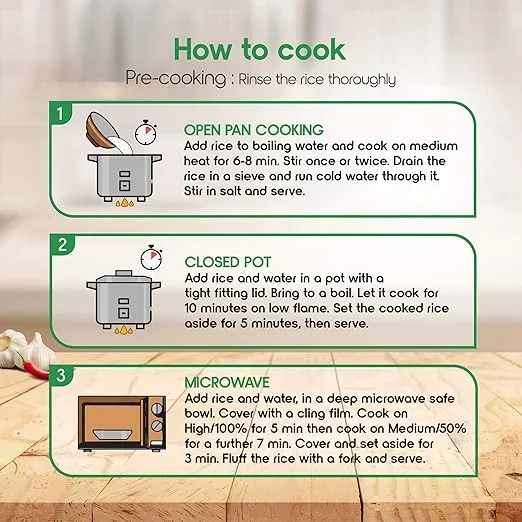 How to cook

Pre-cooking : Rinse the rice thoroughly

1

OPEN PAN COOKING

Add rice to boiling water and cook on medium heat for 6-8 min. Stir once or twice. Drain the rice in a sieve and run cold water through it. Stir in salt and serve.

2

CLOSED POT

Add rice and water in a pot with a tight fitting lid. Bring to a boil. Let it cook for 10 minutes on low flame. Set the cooked rice aside for 5 minutes, then serve.

3

MICROWAVE

Add rice and water, in a deep microwave safe bowl. Cover with a cling film. Cook on High/100% for 5 min then cook on Medium/50% for a further 7 min. Cover and set aside for 3 min. Fluff the rice with a fork and serve.