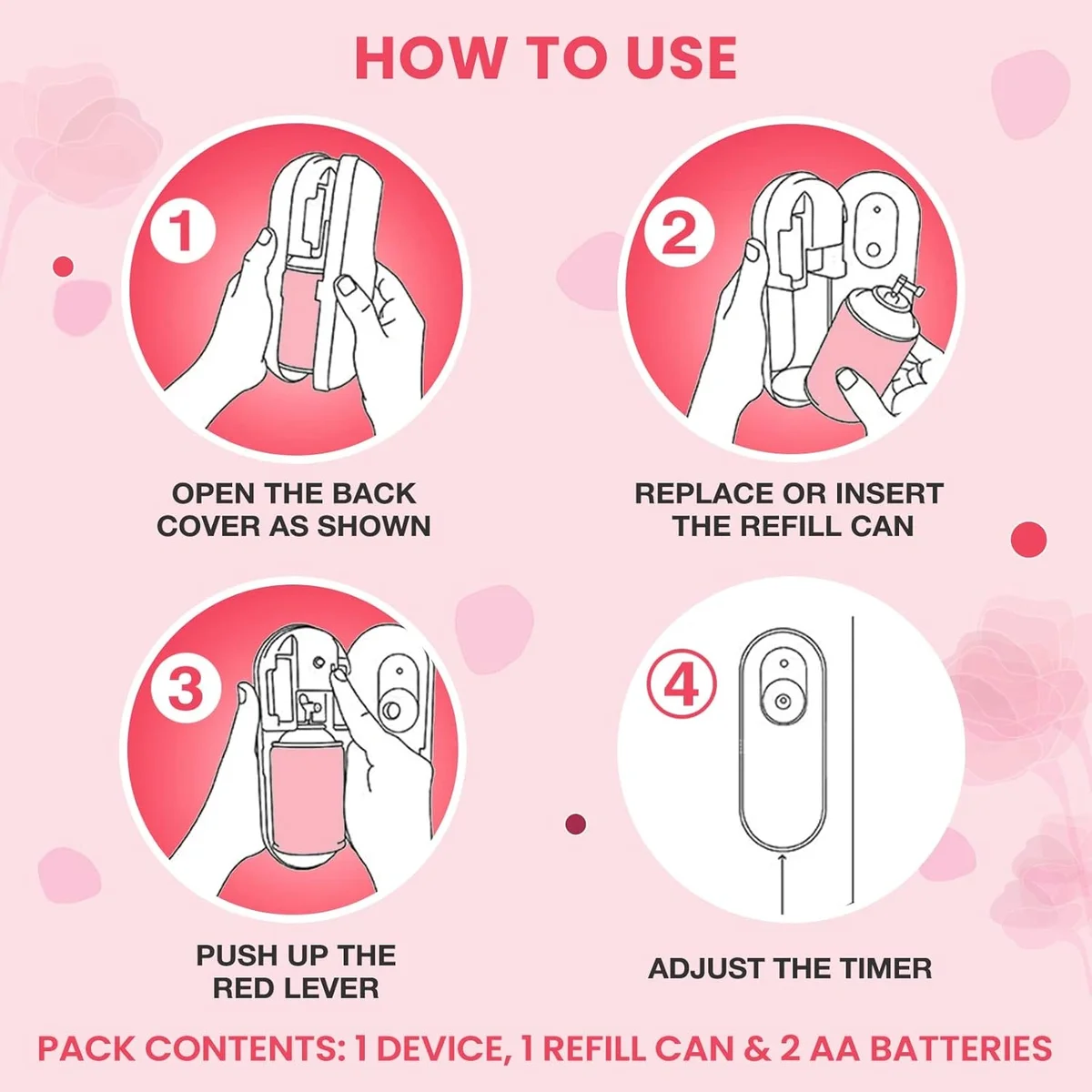 HOW TO USE

1

OPEN THE BACK COVER AS SHOWN

2

REPLACE OR INSERT THE REFILL CAN

3

PUSH UP THE RED LEVER

4

ADJUST THE TIMER

PACK CONTENTS: 1 DEVICE, 1 REFILL CAN & 2 AA BATTERIES