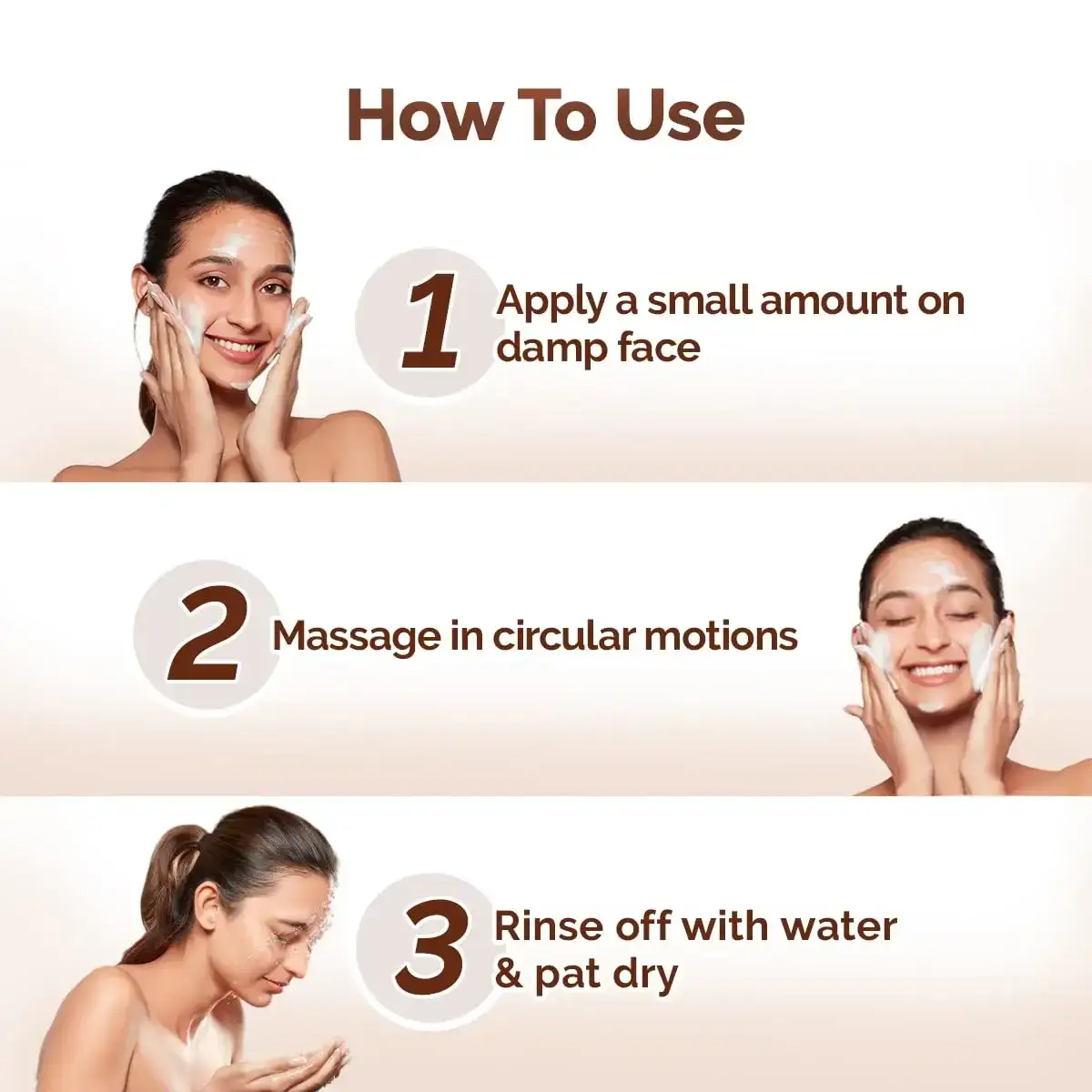 How To Use

1 Apply a small amount on damp face

2 Massage in circular motions

3 Rinse off with water & pat dry