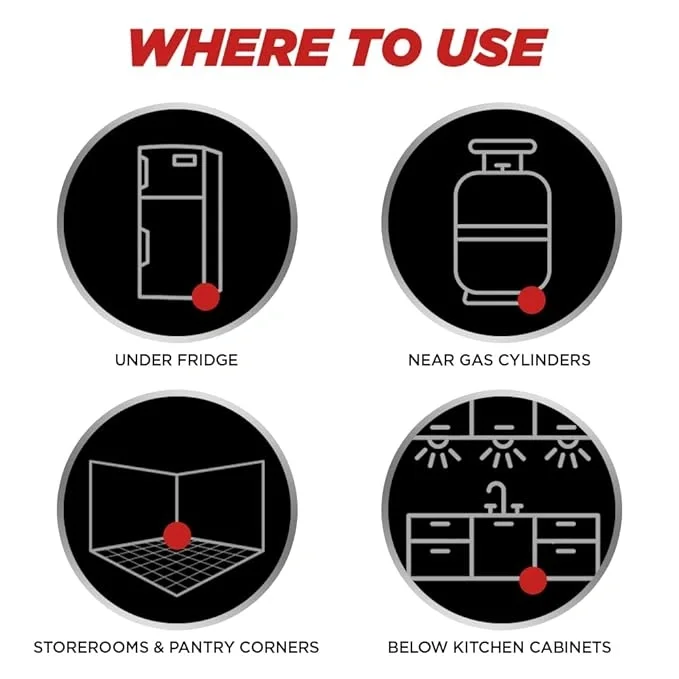 WHERE TO USE

UNDER FRIDGE

NEAR GAS CYLINDERS

STOREROOMS & PANTRY CORNERS

BELOW KITCHEN CABINETS