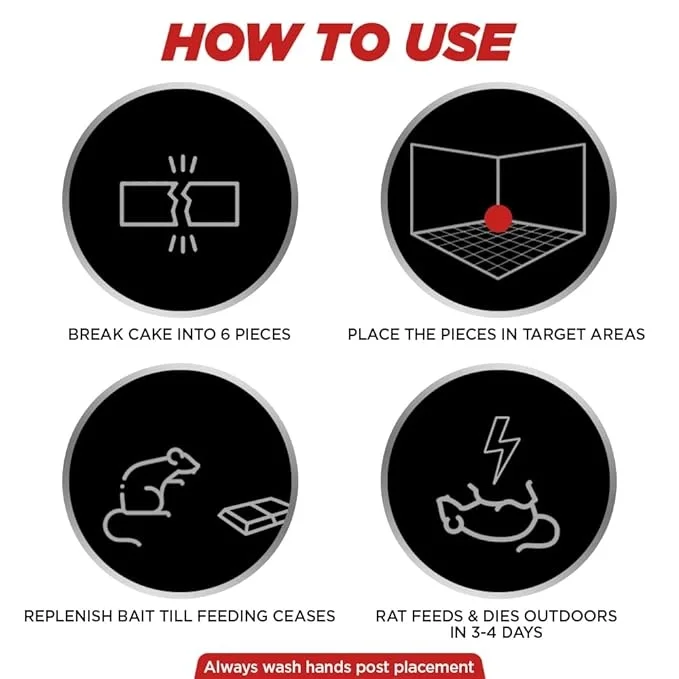 HOW TO USE

BREAK CAKE INTO 6 PIECES

PLACE THE PIECES IN TARGET AREAS

REPLENISH BAIT TILL FEEDING CEASES

RAT FEEDS & DIES OUTDOORS IN 3-4 DAYS

Always wash hands post placement