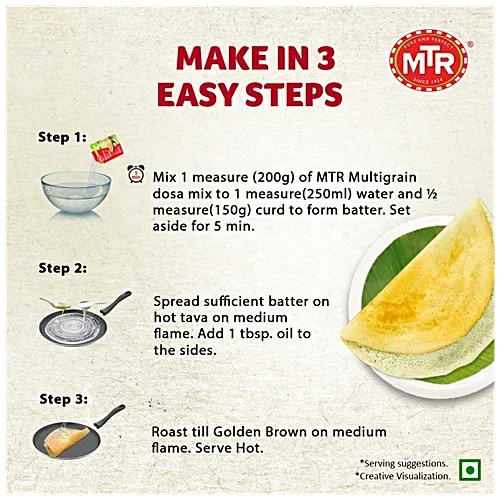 MAKE IN 3 EASY STEPS

PURE AND PERFECT
MTR
SINCE 1924

Step 1:

Mix 1 measure (200g) of MTR Multigrain dosa mix to 1 measure(250ml) water and ½ measure(150g) curd to form batter. Set aside for 5 min.

Step 2:

Spread sufficient batter on hot tava on medium flame. Add 1 tbsp. oil to the sides.

Step 3:

Roast till Golden Brown on medium flame. Serve Hot.

*Serving suggestions.
*Creative Visualization.