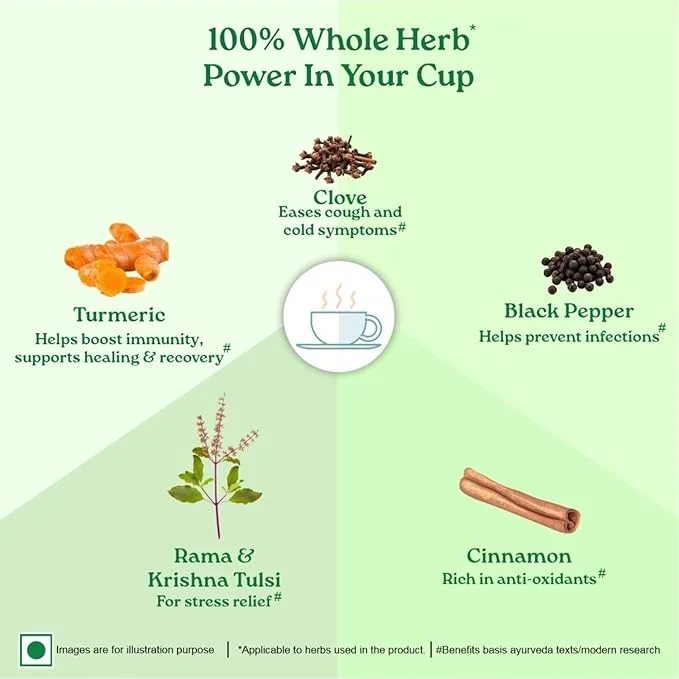 100% Whole Herb*
Power In Your Cup

Clove
Eases cough and cold symptoms#

Turmeric
Helps boost immunity, supports healing & recovery#

Black Pepper
Helps prevent infections#

Rama & Krishna Tulsi
For stress relief#

Cinnamon
Rich in anti-oxidants#

Images are for illustration purpose | *Applicable to herbs used in the product. | #Benefits basis ayurveda texts/modern research