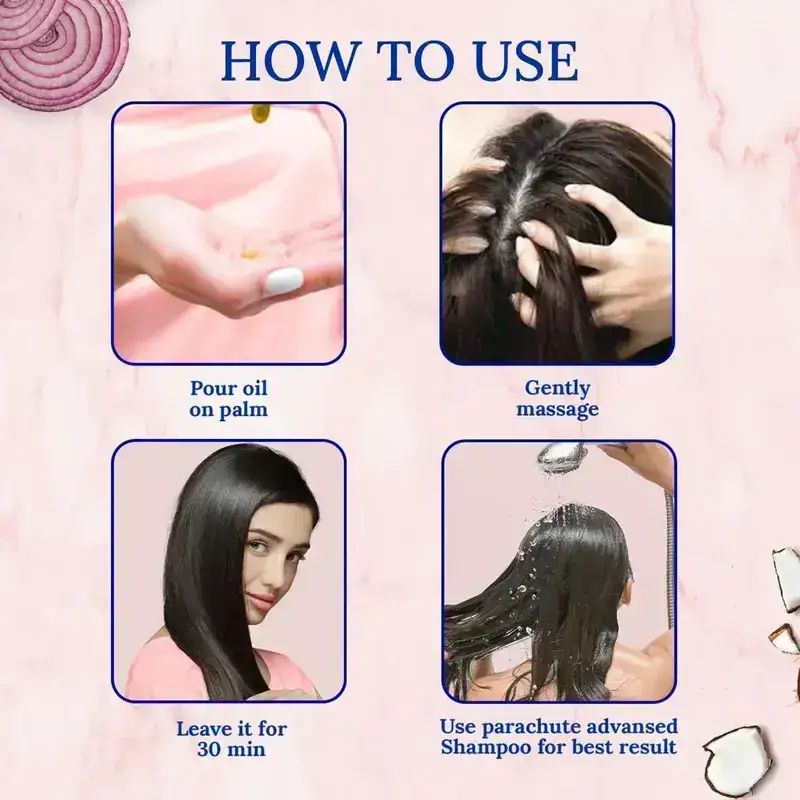 HOW TO USE

Pour oil on palm

Gently massage

Leave it for 30 min

Use parachute advansed Shampoo for best result