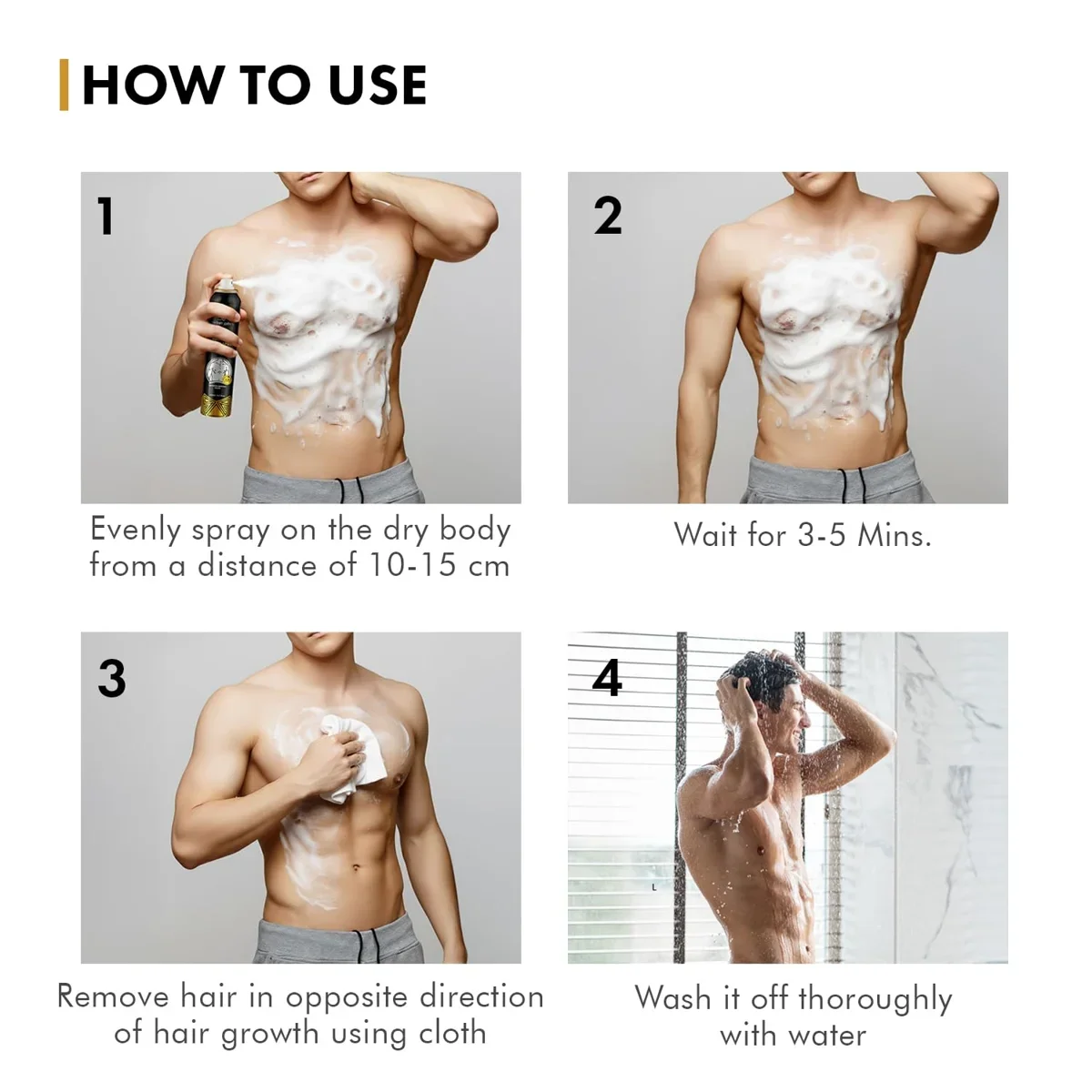 HOW TO USE

1

Evenly spray on the dry body from a distance of 10-15 cm

2

Wait for 3-5 Mins.

3

Remove hair in opposite direction of hair growth using cloth

4

Wash it off thoroughly with water