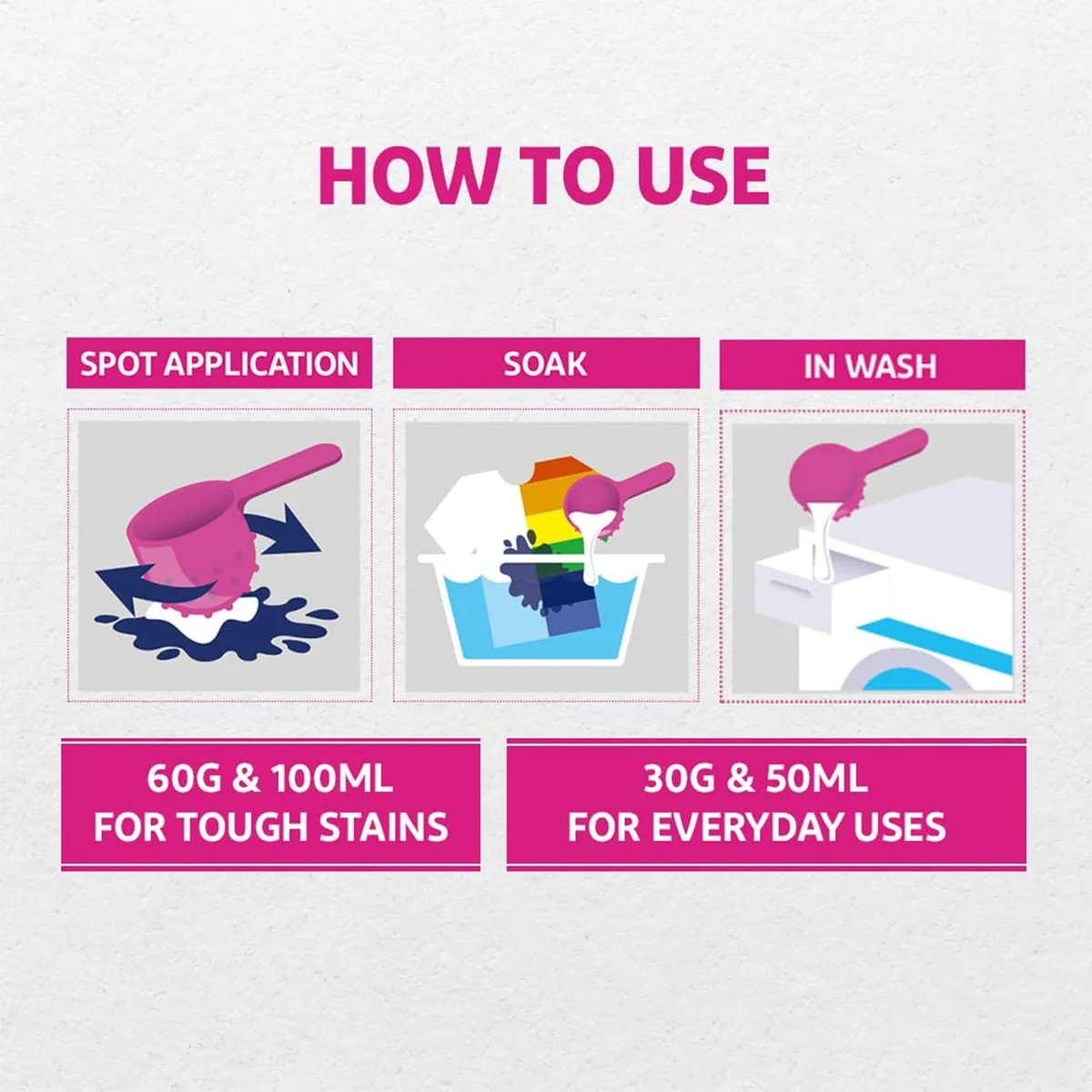 HOW TO USE

SPOT APPLICATION

SOAK

IN WASH

60G & 100ML
FOR TOUGH STAINS

30G & 50ML
FOR EVERYDAY USES