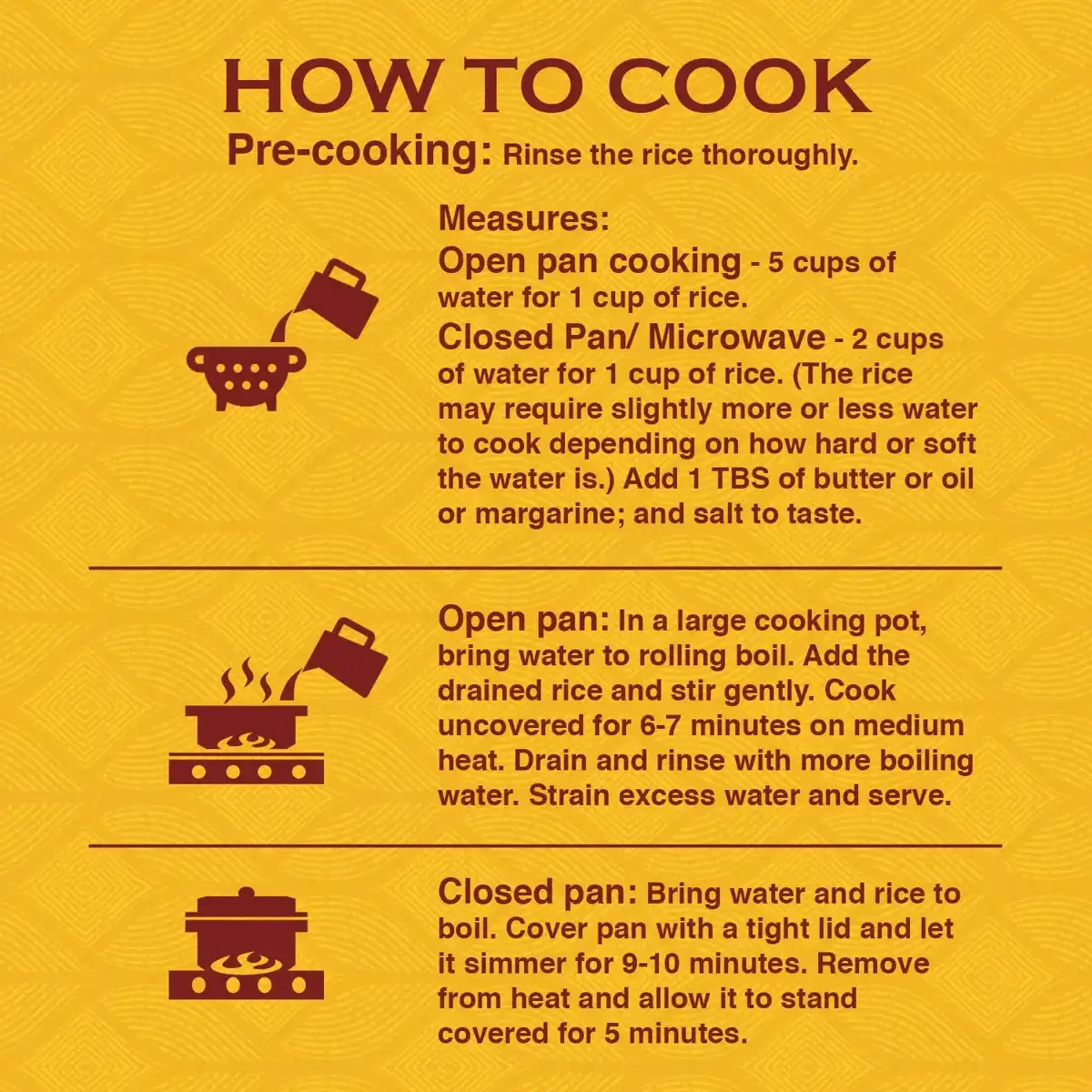 HOW TO COOK

Pre-cooking: Rinse the rice thoroughly.

Measures:
Open pan cooking - 5 cups of water for 1 cup of rice.
Closed Pan/ Microwave - 2 cups of water for 1 cup of rice. (The rice may require slightly more or less water to cook depending on how hard or soft the water is.) Add 1 TBS of butter or oil or margarine; and salt to taste.

Open pan: In a large cooking pot, bring water to rolling boil. Add the drained rice and stir gently. Cook uncovered for 6-7 minutes on medium heat. Drain and rinse with more boiling water. Strain excess water and serve.

Closed pan: Bring water and rice to boil. Cover pan with a tight lid and let it simmer for 9-10 minutes. Remove from heat and allow it to stand covered for 5 minutes.