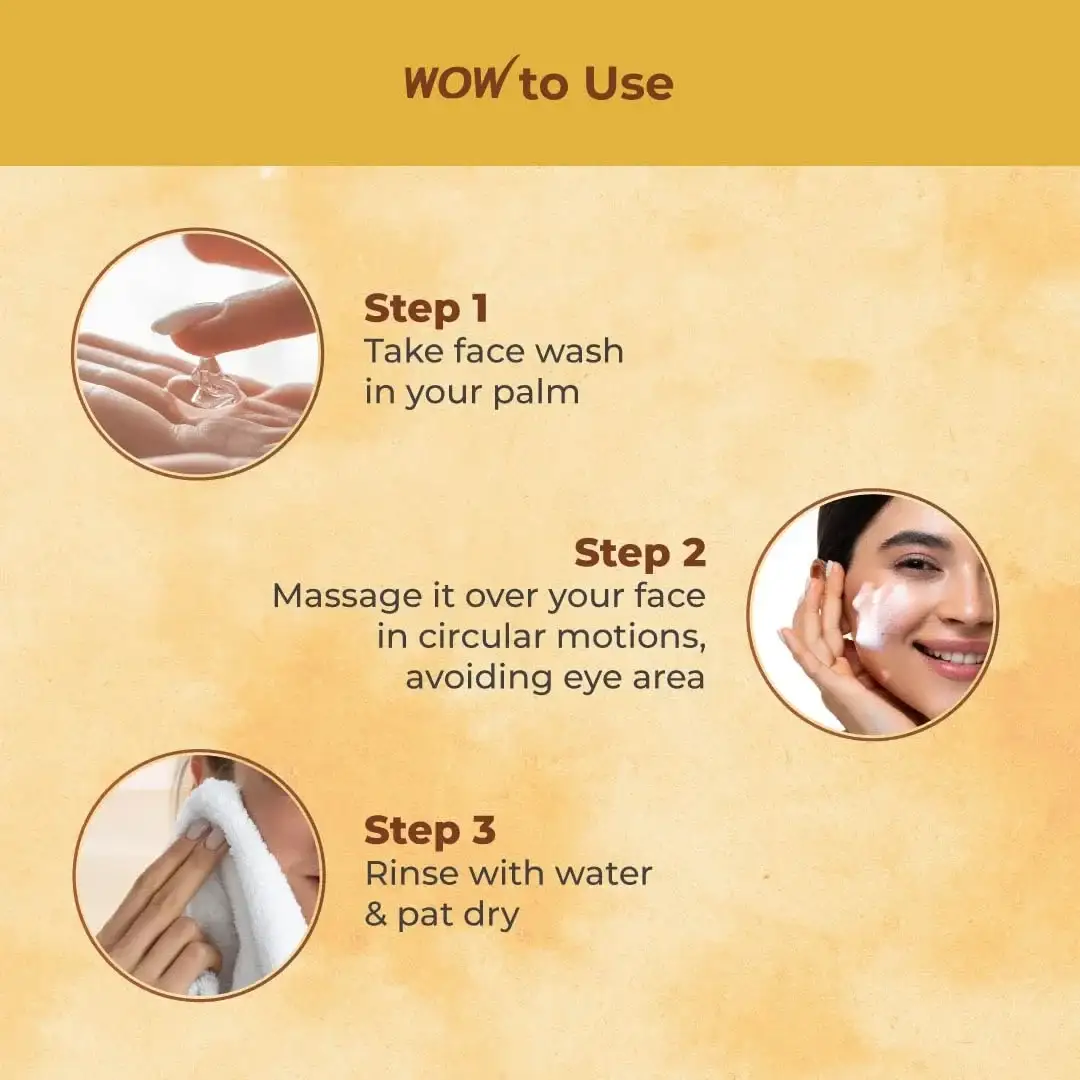 WOW to Use

Step 1
Take face wash in your palm

Step 2
Massage it over your face in circular motions, avoiding eye area

Step 3
Rinse with water & pat dry